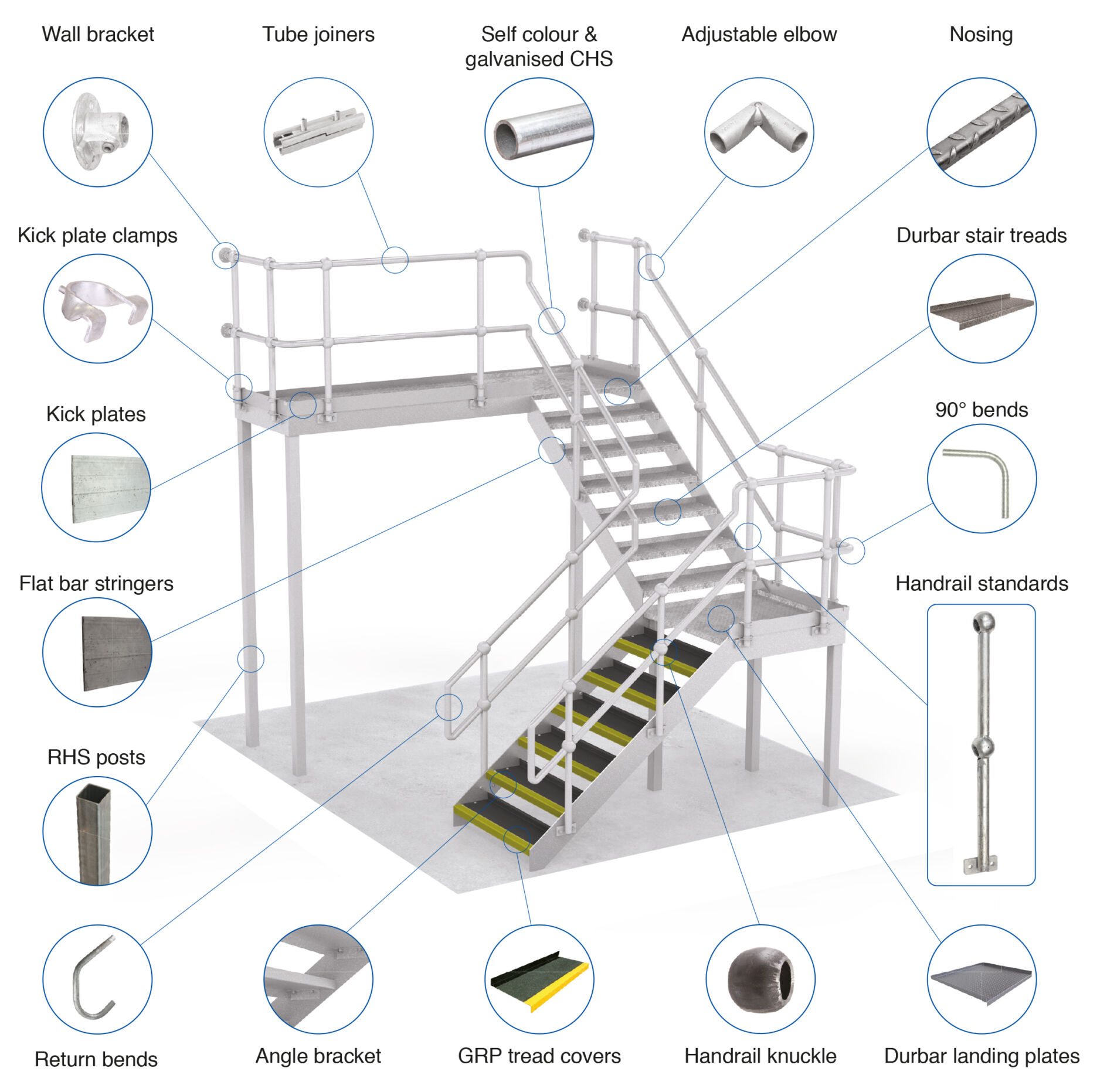 Wall bracket

Tube joiners

Self colour & galvanised CHS

Adjustable elbow

Nosing

Kick plate clamps

Durbar stair treads

Kick plates

90° bends

Flat bar stringers

Handrail standards

RHS posts

Return bends

Angle bracket

GRP tread covers

Handrail knuckle

Durbar landing plates